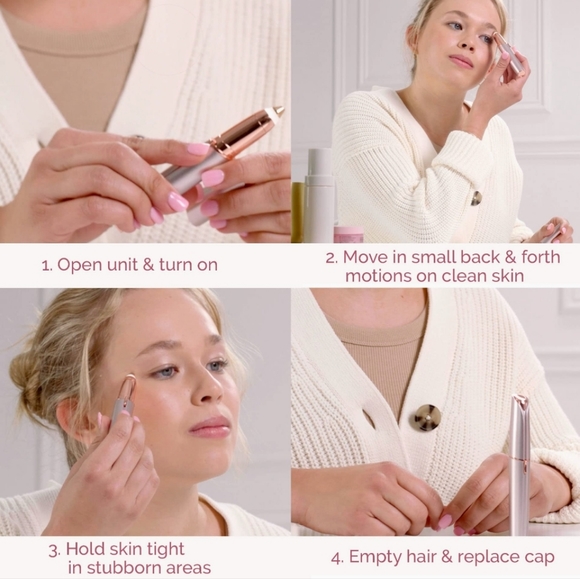 1. Open unit & turn on

2. Move in small back & forth motions on clean skin

3. Hold skin tight in stubborn areas

4. Empty hair & replace cap